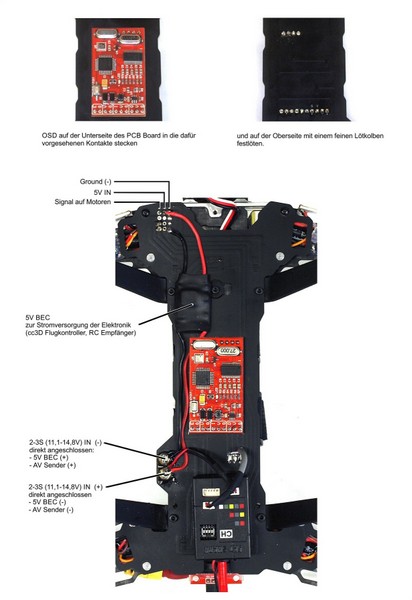 OSD auf der Unterseite des PCB Board in die dafür vorgesehenen Kontakte stecken

und auf der Oberseite mit einem feinen Lötkolben festlöten.

Ground (-)
5V IN
Signal auf Motoren

5V BEC
zur Stromversorgung der Elektronik
(cc3D Flugkontroller, RC Empfänger)

27.000

2-3S (11,1-14,8V) IN (-)
direkt angeschlossen:
- 5V BEC (+)
- AV Sender (+)

2-3S (11,1-14,8V) IN (+)
direkt angeschlossen
- 5V BEC (-)
- AV Sender (-)

CH