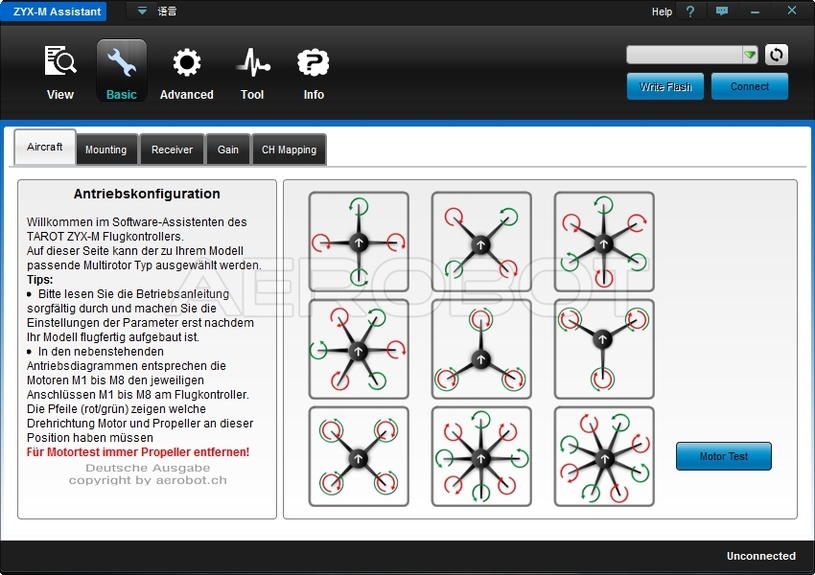 ZYX-M Assistant
语言
Help

View
Basic
Advanced
Tool
Info

Write Flash
Connect

Aircraft
Mounting
Receiver
Gain
CH Mapping

Antriebskonfiguration

Willkommen im Software-Assistenten des TAROT ZYX-M Flugkontrollers.
Auf dieser Seite kann der zu Ihrem Modell passende Multirotor Typ ausgewählt werden.
Tips:
• Bitte lesen Sie die Betriebsanleitung sorgfältig durch und machen Sie die Einstellungen der Parameter erst nachdem Ihr Modell flugfertig aufgebaut ist.
• In den nebenstehenden Antriebsdiagrammen entsprechen die Motoren M1 bis M8 den jeweiligen Anschlüssen M1 bis M8 am Flugkontroller. Die Pfeile (rot/grün) zeigen welche Drehrichtung Motor und Propeller an dieser Position haben müssen
Für Motortest immer Propeller entfernen!
Deutsche Ausgabe
copyright by aerobot.ch

AEROBOT

Motor Test

Unconnected